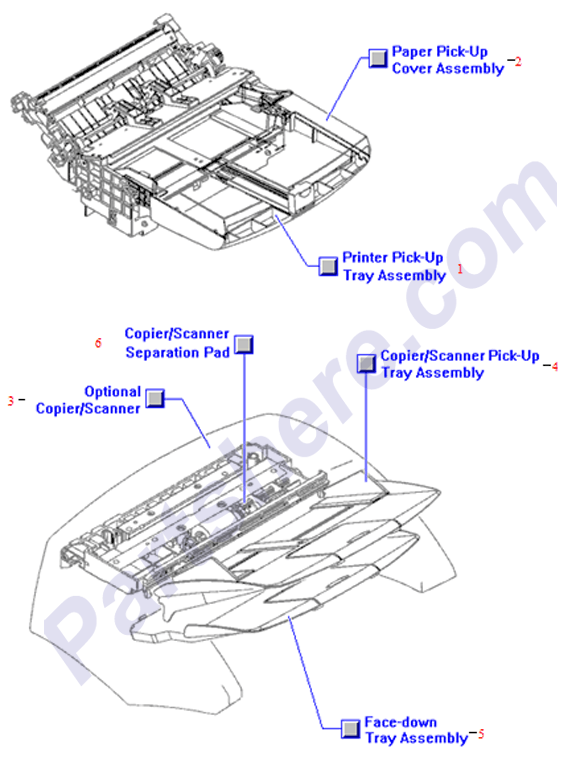 Paper Pick-Up Cover Assembly –2

Printer Pick-Up Tray Assembly 1

6

Copier/Scanner Separation Pad

Copier/Scanner Pick-Up Tray Assembly –4

3 –

Optional Copier/Scanner

Face-down Tray Assembly –5

Partshere.com